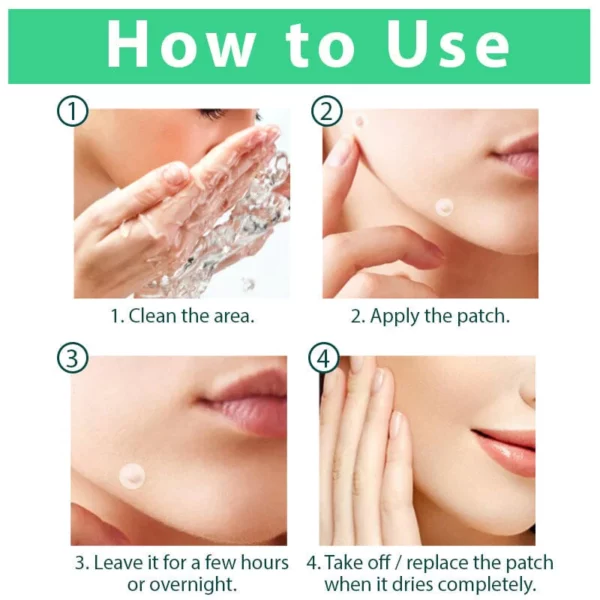 How to Use

①

1. Clean the area.

②

2. Apply the patch.

③

3. Leave it for a few hours or overnight.

④

4. Take off / replace the patch when it dries completely.