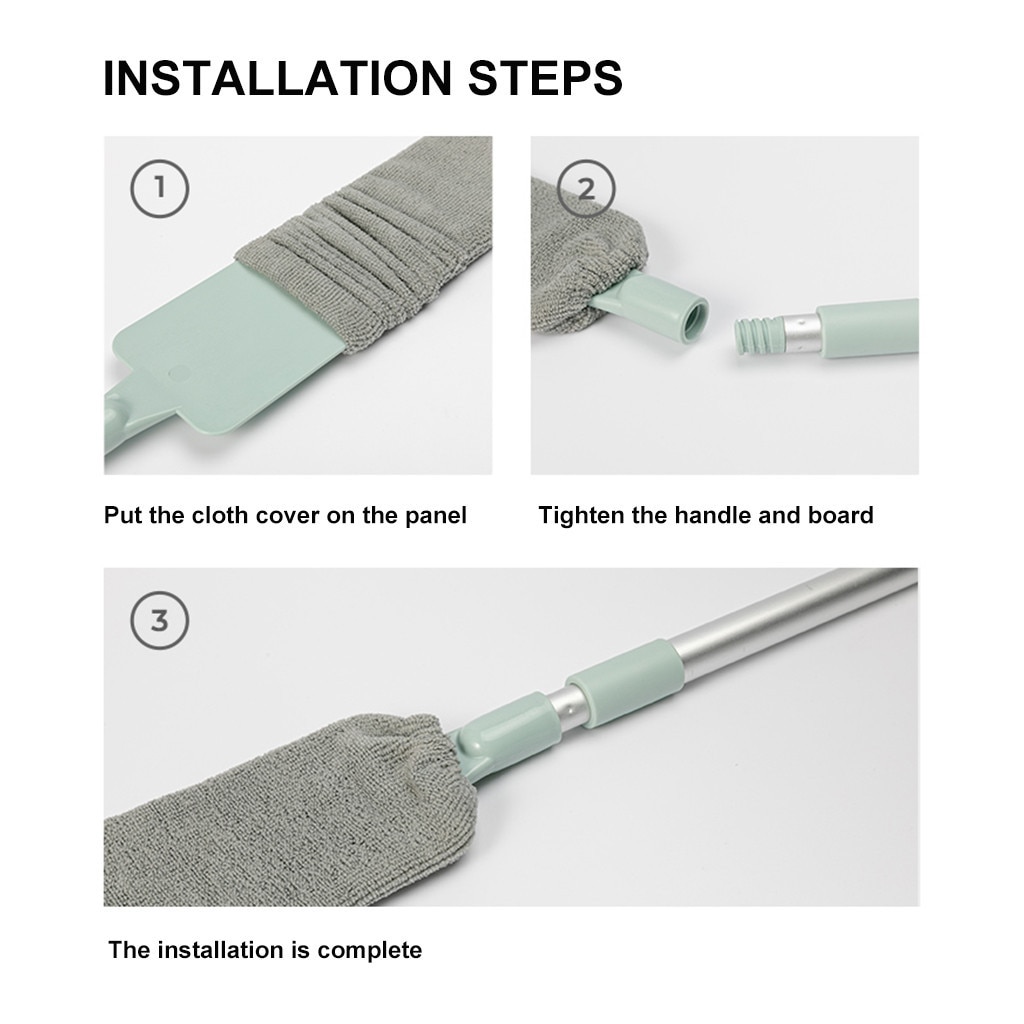 INSTALLATION STEPS

1

Put the cloth cover on the panel

2

Tighten the handle and board

3

The installation is complete