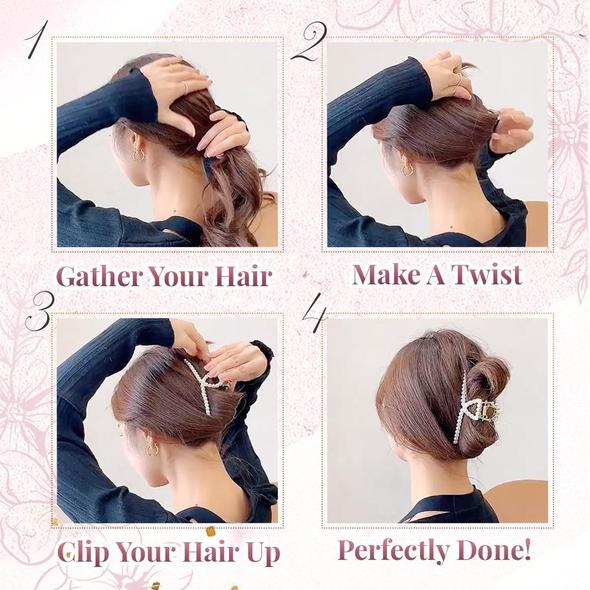 1
Gather Your Hair

2
Make A Twist

3
Clip Your Hair Up

4
Perfectly Done!