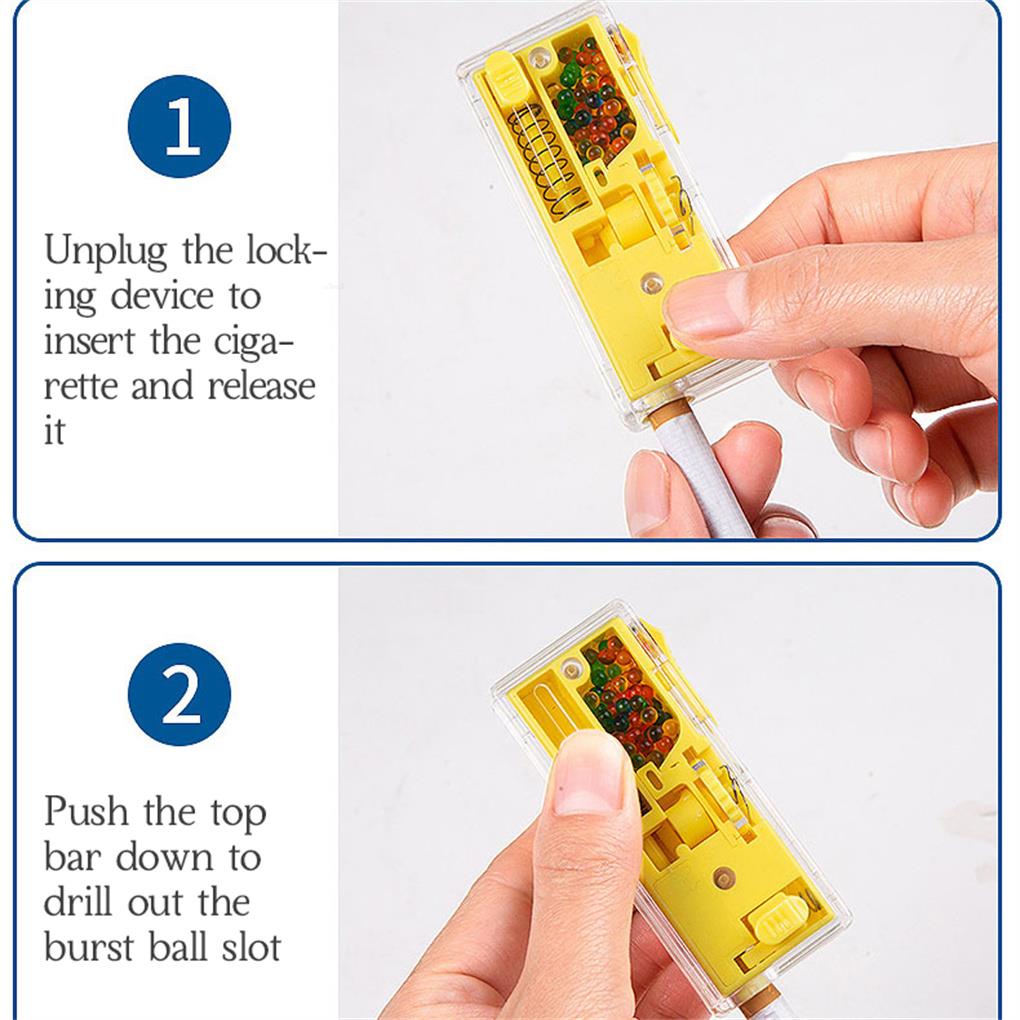 1

Unplug the locking device to insert the cigarette and release it

2

Push the top bar down to drill out the burst ball slot