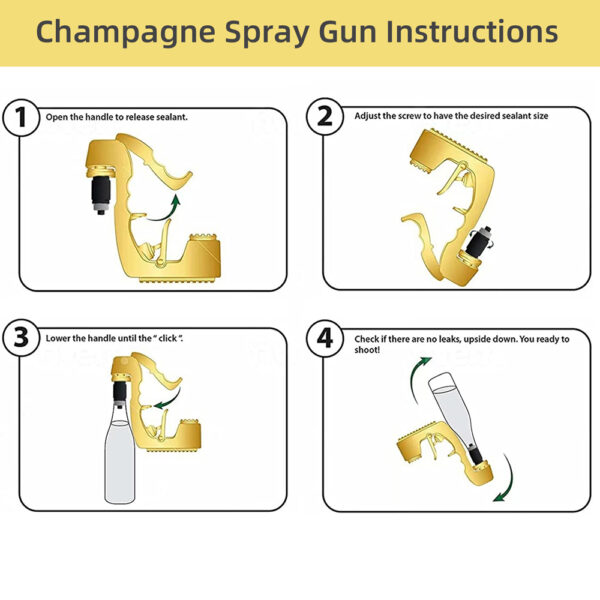 Champagne Spray Gun Instructions

1 Open the handle to release sealant.

2 Adjust the screw to have the desired sealant size

3 Lower the handle until the " click ".

4 Check if there are no leaks, upside down. You ready to shoot!