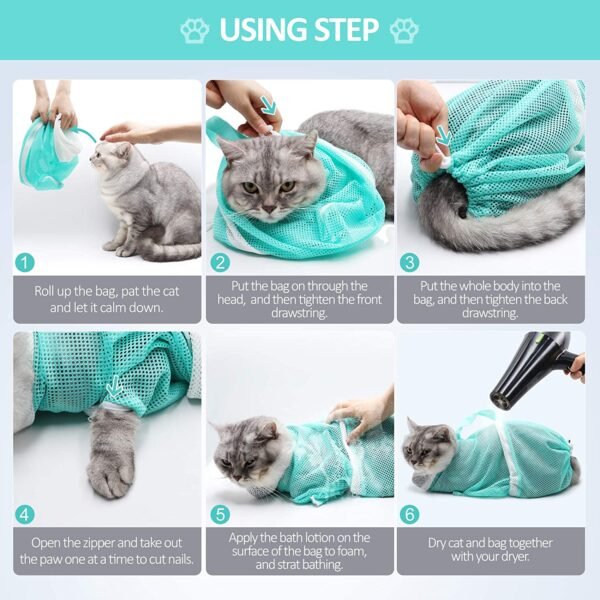 USING STEP

1
Roll up the bag, pat the cat and let it calm down.

2
Put the bag on through the head, and then tighten the front drawstring.

3
Put the whole body into the bag, and then tighten the back drawstring.

4
Open the zipper and take out the paw one at a time to cut nails.

5
Apply the bath lotion on the surface of the bag to foam, and strat bathing.

6
Dry cat and bag together with your dryer.