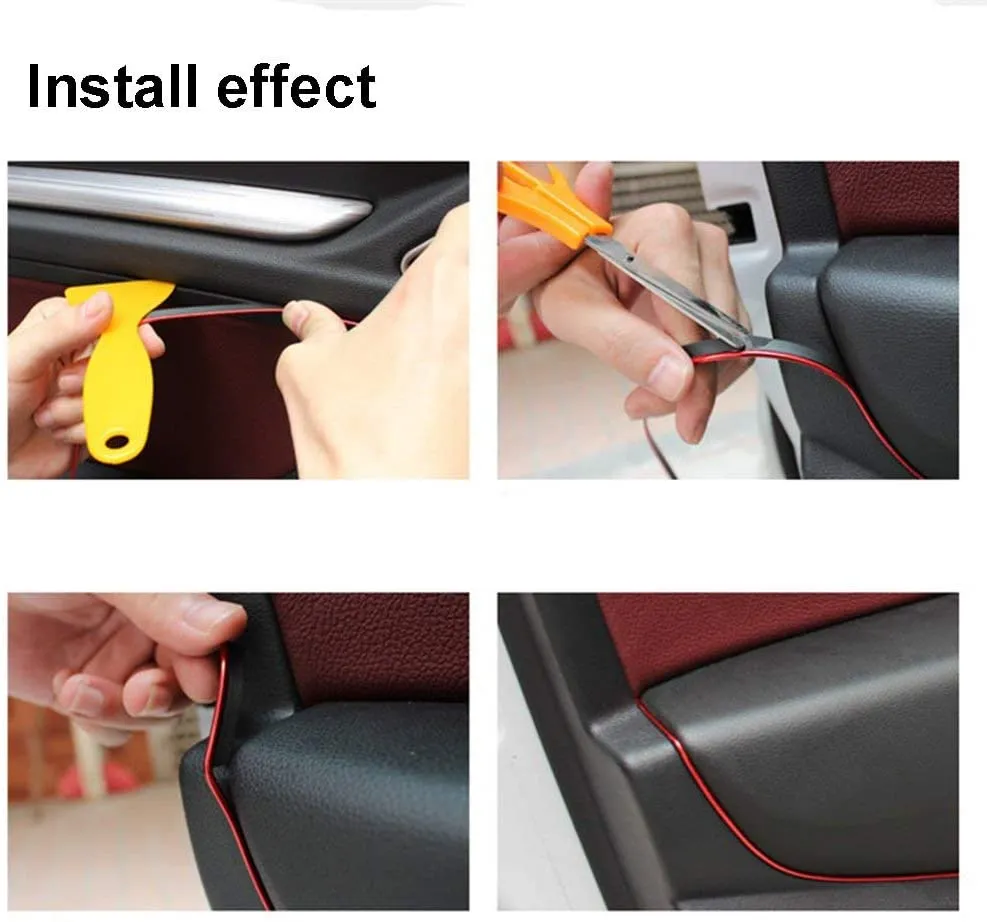 Install effect