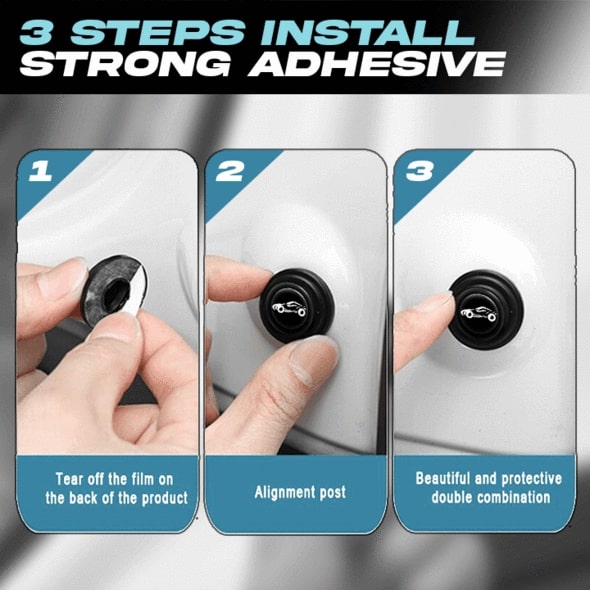 3 STEPS INSTALL
STRONG ADHESIVE

1

Tear off the film on the back of the product

2

Alignment post

3

Beautiful and protective double combination