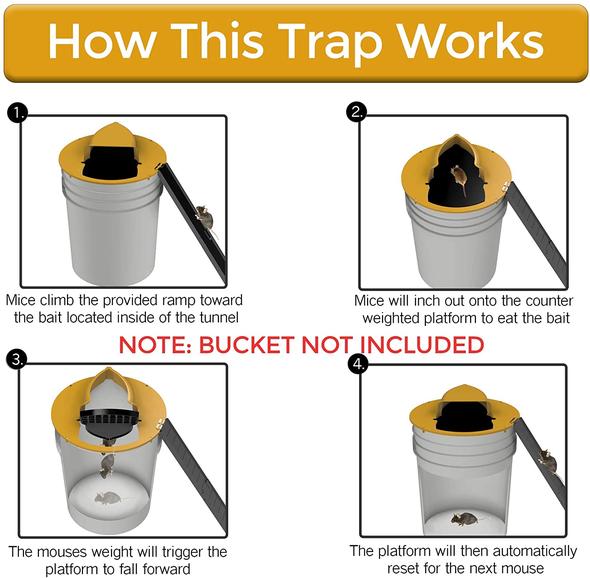 How This Trap Works

1.

Mice climb the provided ramp toward the bait located inside of the tunnel

2.

Mice will inch out onto the counter weighted platform to eat the bait

NOTE: BUCKET NOT INCLUDED

3.

The mouses weight will trigger the platform to fall forward

4.

The platform will then automatically reset for the next mouse