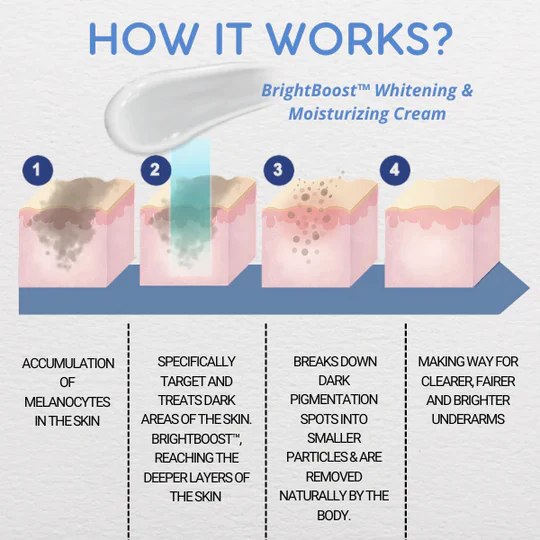 HOW IT WORKS?

BrightBoost™ Whitening & Moisturizing Cream

1

2

3

4

ACCUMULATION OF MELANOCYTES IN THE SKIN

SPECIFICALLY TARGET AND TREATS DARK AREAS OF THE SKIN. BRIGHTBOOST™, REACHING THE DEEPER LAYERS OF THE SKIN

BREAKS DOWN DARK PIGMENTATION SPOTS INTO SMALLER PARTICLES & ARE REMOVED NATURALLY BY THE BODY.

MAKING WAY FOR CLEARER, FAIRER AND BRIGHTER UNDERARMS