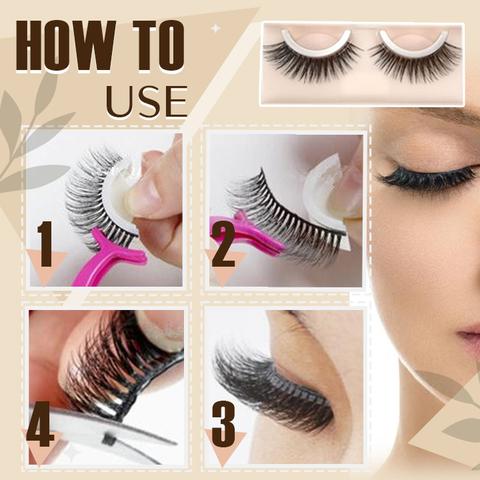 HOW TO
USE

1

2

4

3