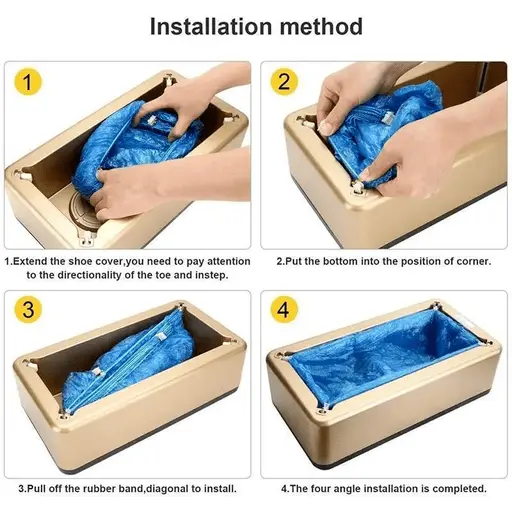 Installation method

1

1.Extend the shoe cover,you need to pay attention to the directionality of the toe and instep.

2

2.Put the bottom into the position of corner.

3

3.Pull off the rubber band,diagonal to install.

4

4.The four angle installation is completed.