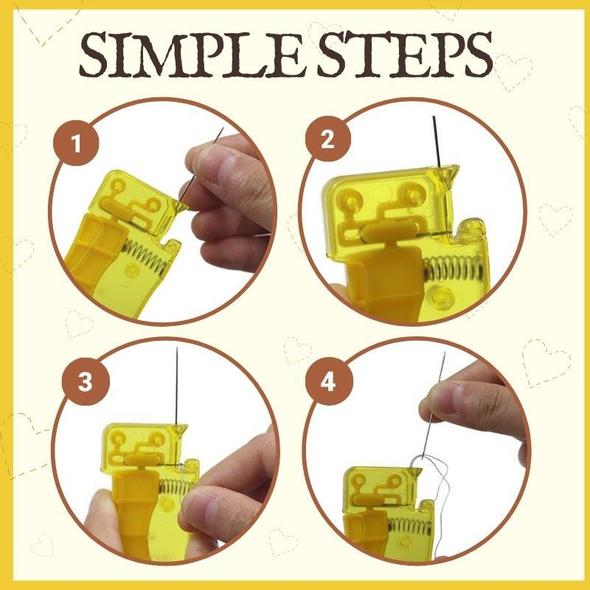 SIMPLE STEPS

1

2

3

4