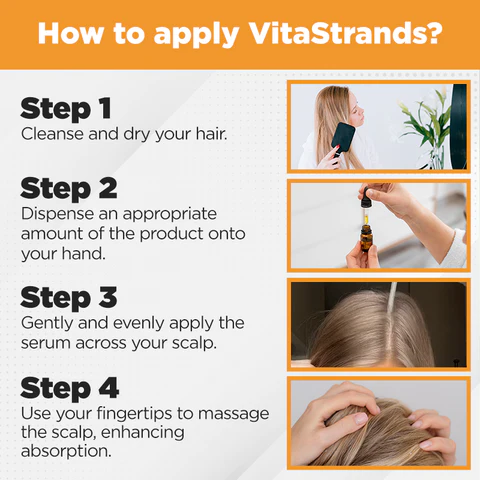 How to apply VitaStrands?

Step 1
Cleanse and dry your hair.

Step 2
Dispense an appropriate amount of the product onto your hand.

Step 3
Gently and evenly apply the serum across your scalp.

Step 4
Use your fingertips to massage the scalp, enhancing absorption.