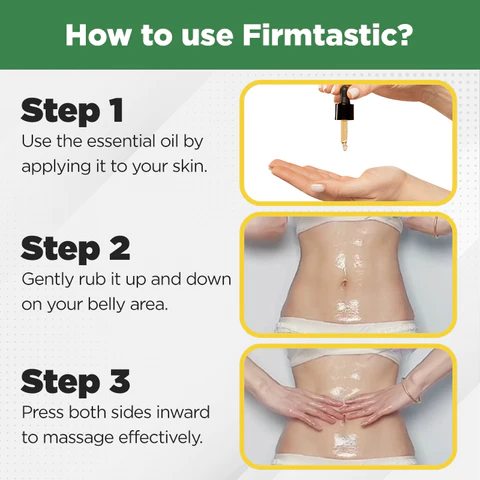 How to use Firmtastic?

Step 1
Use the essential oil by applying it to your skin.

Step 2
Gently rub it up and down on your belly area.

Step 3
Press both sides inward to massage effectively.