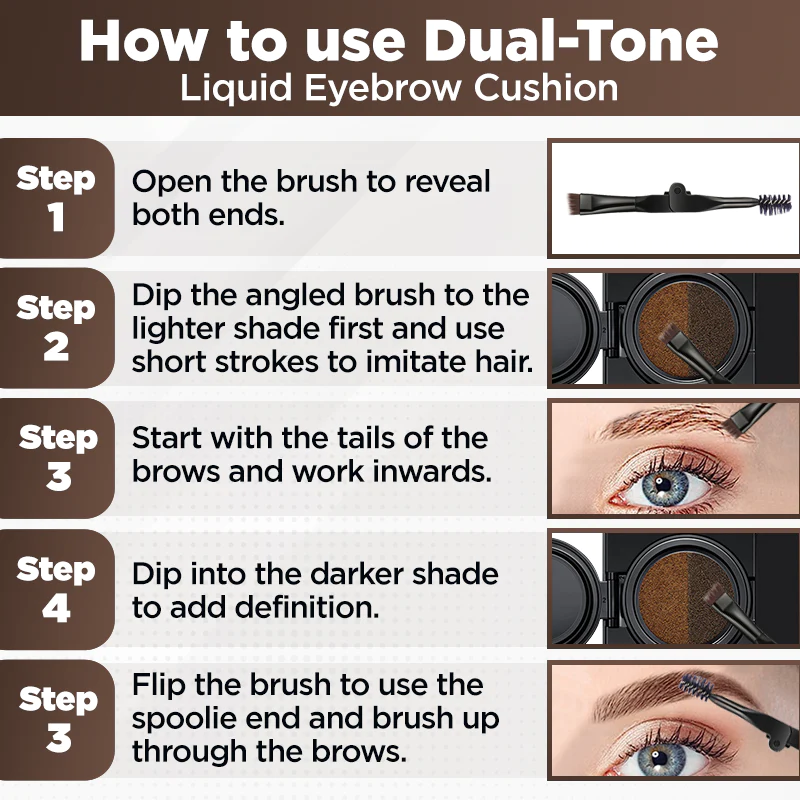 How to use Dual-Tone
Liquid Eyebrow Cushion

Step 1
Open the brush to reveal both ends.

Step 2
Dip the angled brush to the lighter shade first and use short strokes to imitate hair.

Step 3
Start with the tails of the brows and work inwards.

Step 4
Dip into the darker shade to add definition.

Step 3
Flip the brush to use the spoolie end and brush up through the brows.