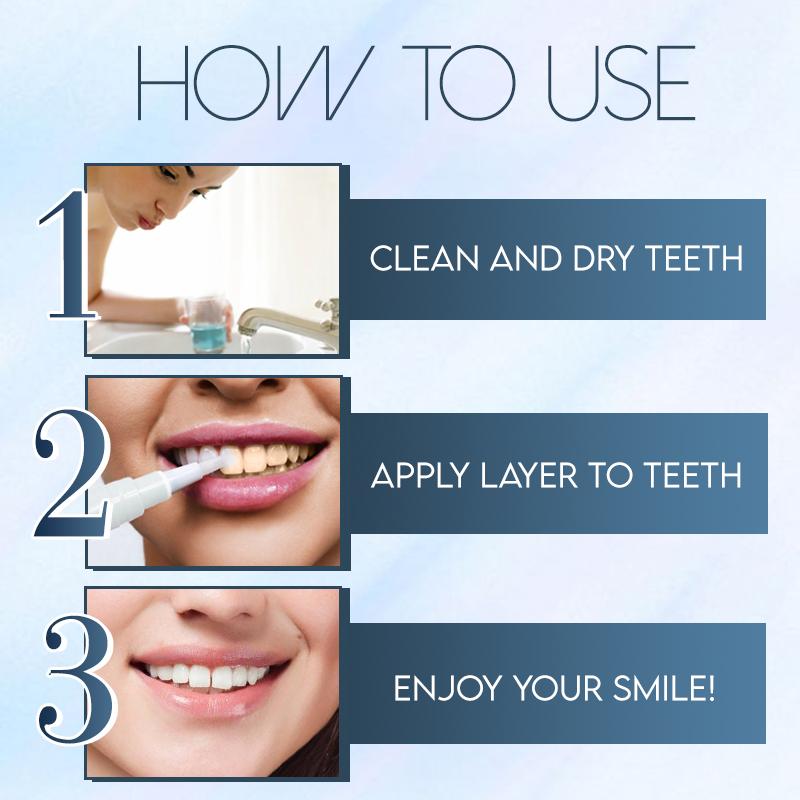 HOW TO USE

1

CLEAN AND DRY TEETH

2

APPLY LAYER TO TEETH

3

ENJOY YOUR SMILE!