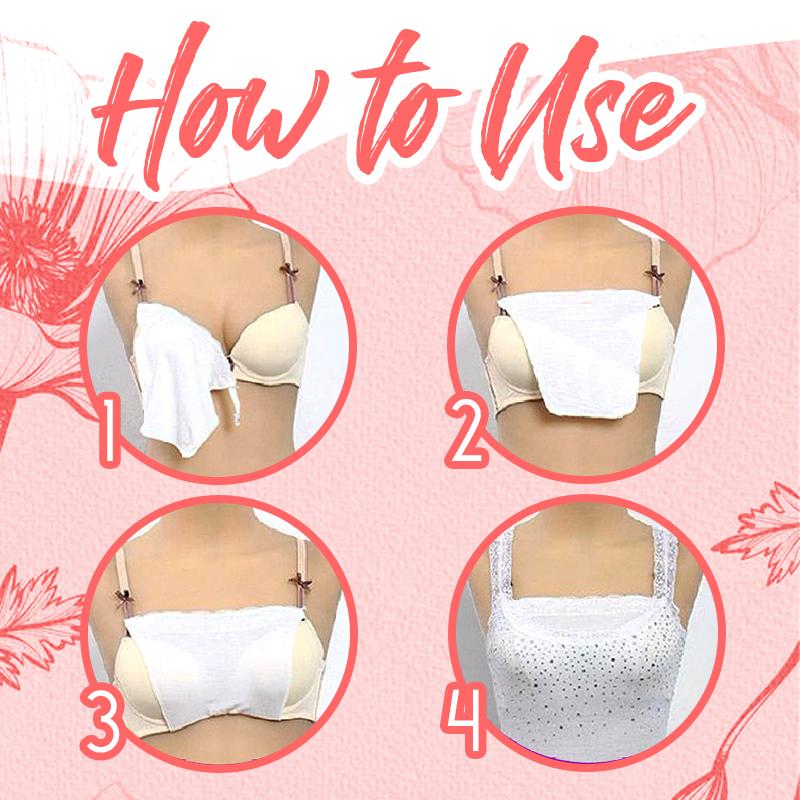 How to Use

1

2

3

4