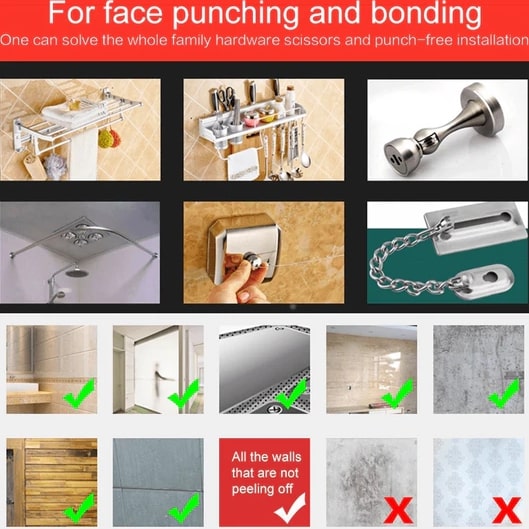 For face punching and bonding
One can solve the whole family hardware scissors and punch-free installation

All the walls that are not peeling off