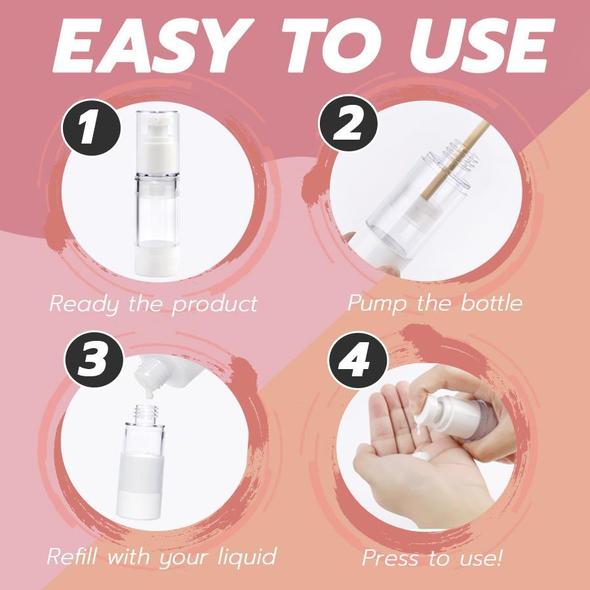 EASY TO USE

1

Ready the product

2

Pump the bottle

3

Refill with your liquid

4

Press to use!