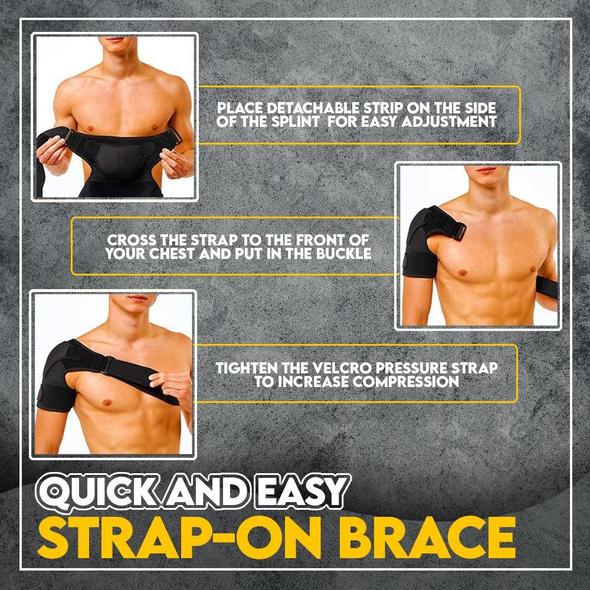 PLACE DETACHABLE STRIP ON THE SIDE OF THE SPLINT FOR EASY ADJUSTMENT

CROSS THE STRAP TO THE FRONT OF YOUR CHEST AND PUT IN THE BUCKLE

TIGHTEN THE VELCRO PRESSURE STRAP TO INCREASE COMPRESSION

QUICK AND EASY
STRAP-ON BRACE