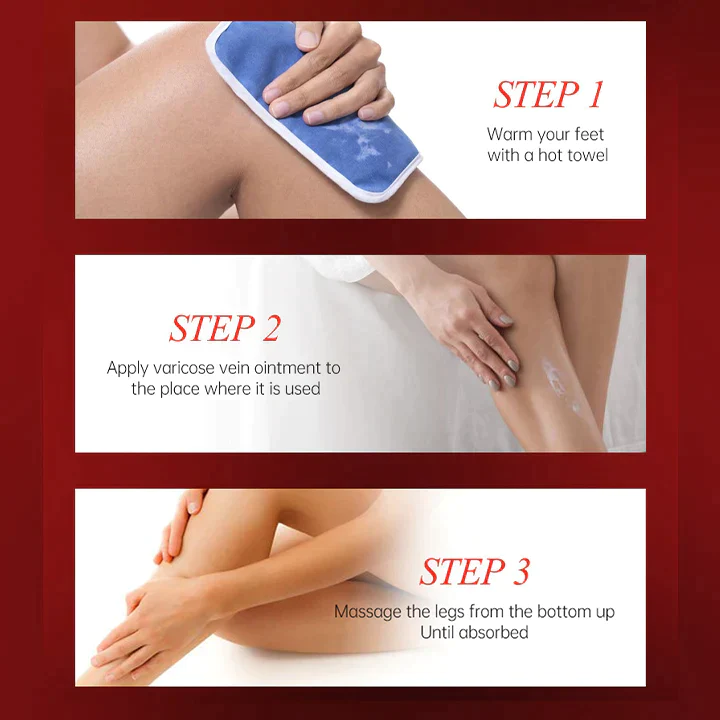 STEP 1
Warm your feet with a hot towel

STEP 2
Apply varicose vein ointment to the place where it is used

STEP 3
Massage the legs from the bottom up
Until absorbed