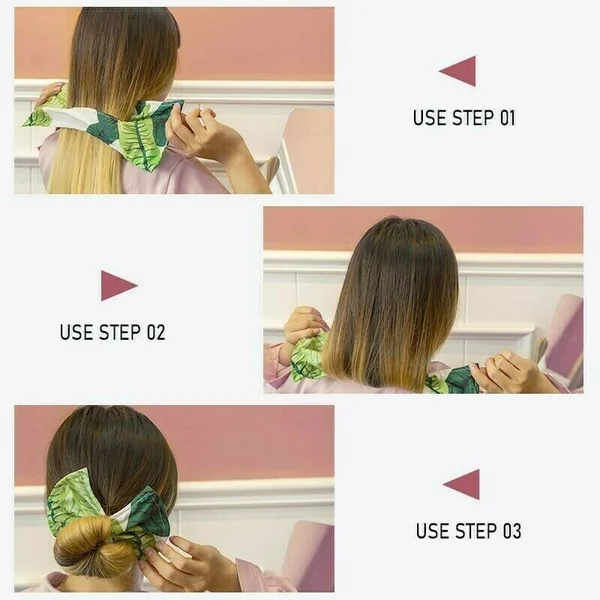 USE STEP 01

USE STEP 02

USE STEP 03