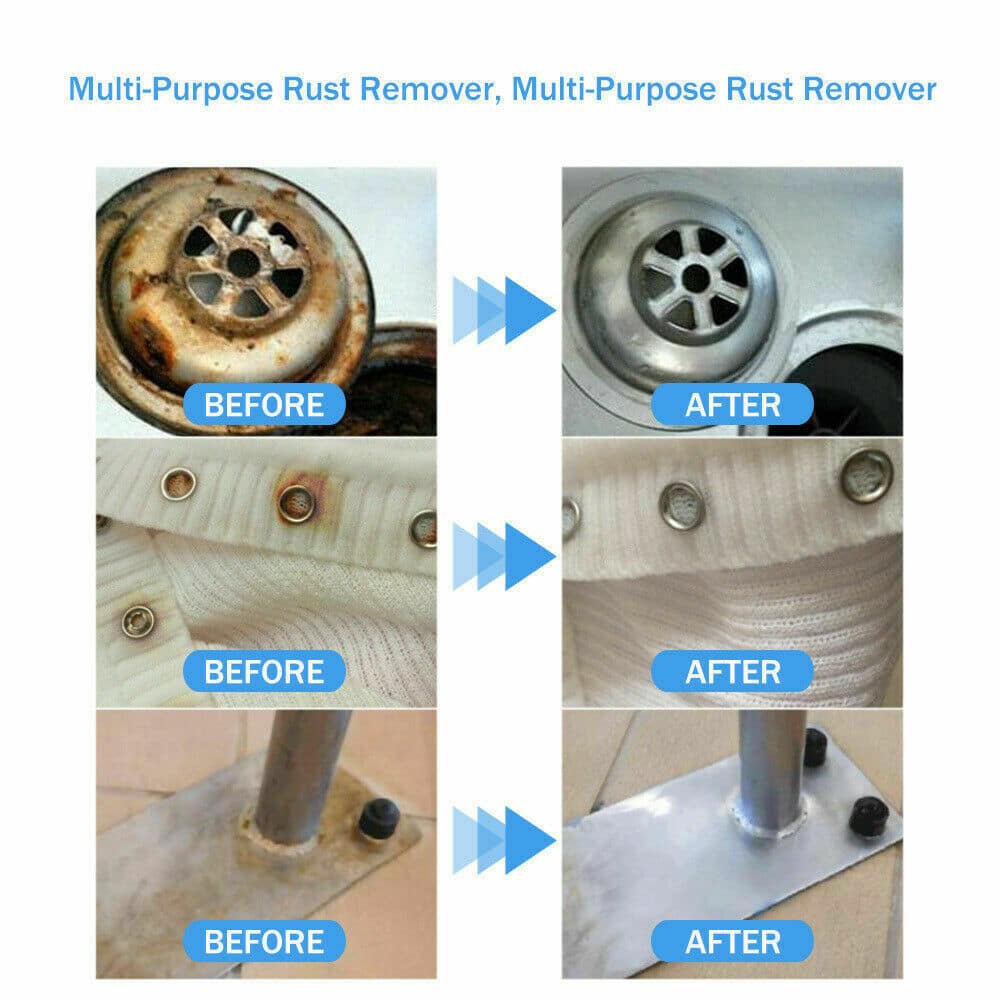 Multi-Purpose Rust Remover, Multi-Purpose Rust Remover

BEFORE

AFTER

BEFORE

AFTER

BEFORE

AFTER