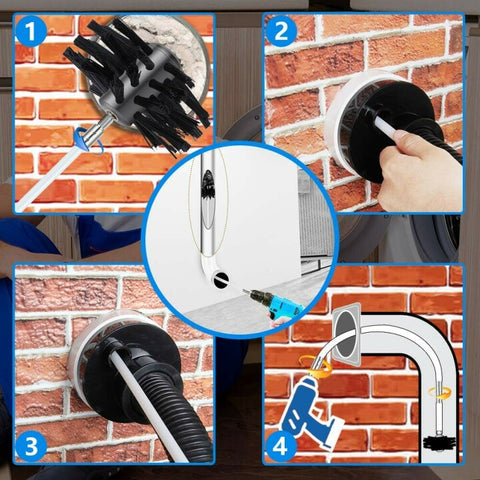 1

2

3

4