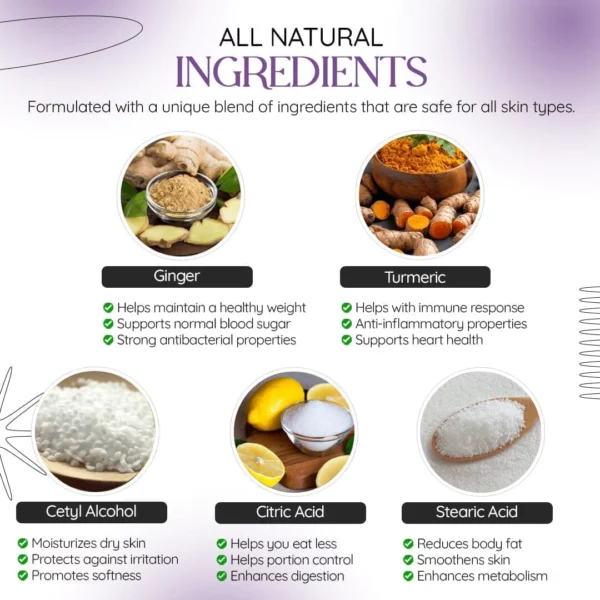 ALL NATURAL
INGREDIENTS

Formulated with a unique blend of ingredients that are safe for all skin types.

Ginger

Helps maintain a healthy weight
Supports normal blood sugar
Strong antibacterial properties

Turmeric

Helps with immune response
Anti-inflammatory properties
Supports heart health

Cetyl Alcohol

Moisturizes dry skin
Protects against irritation
Promotes softness

Citric Acid

Helps you eat less
Helps portion control
Enhances digestion

Stearic Acid

Reduces body fat
Smoothens skin
Enhances metabolism