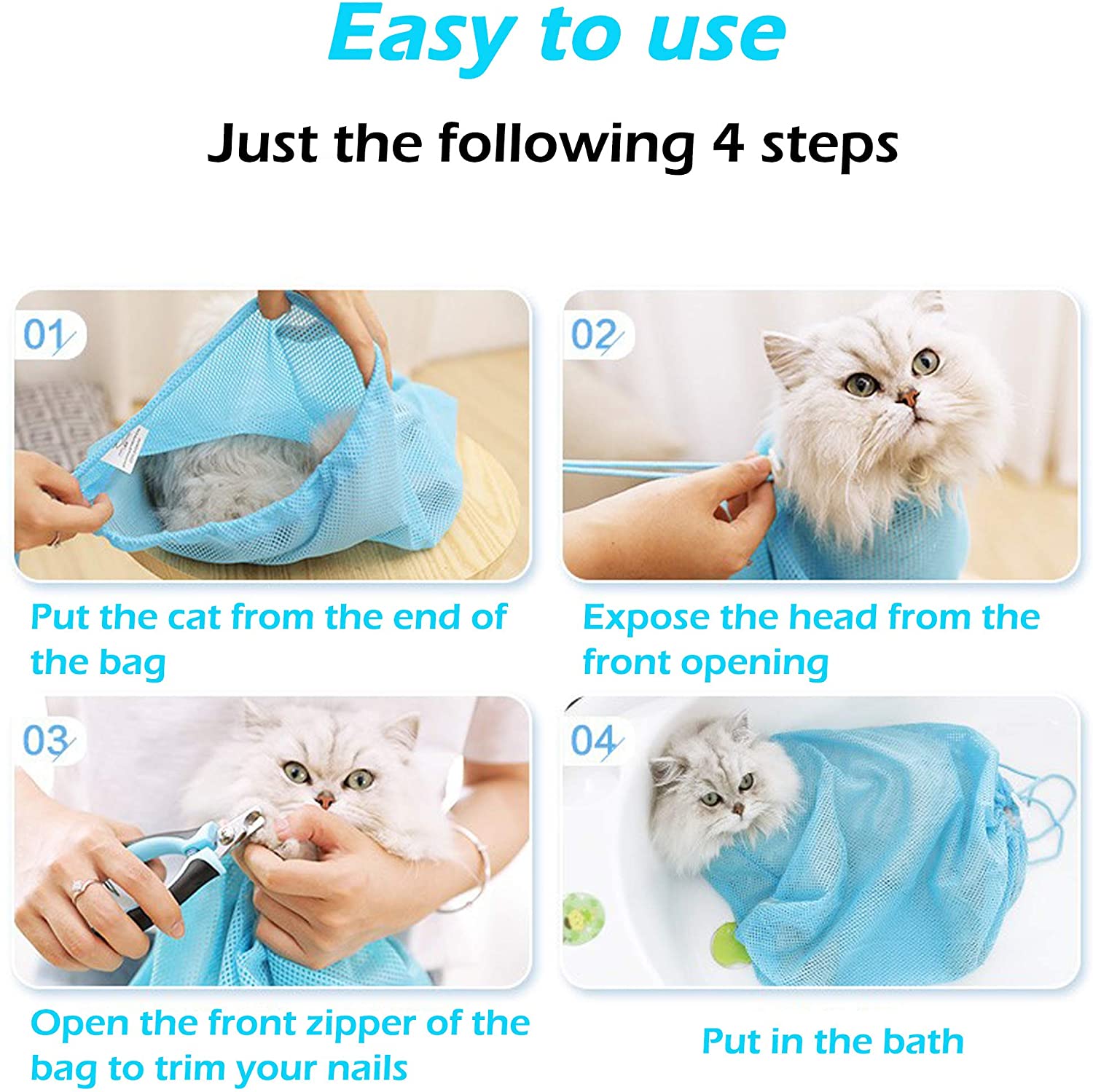 Easy to use

Just the following 4 steps

01

Put the cat from the end of the bag

02

Expose the head from the front opening

03

Open the front zipper of the bag to trim your nails

04

Put in the bath