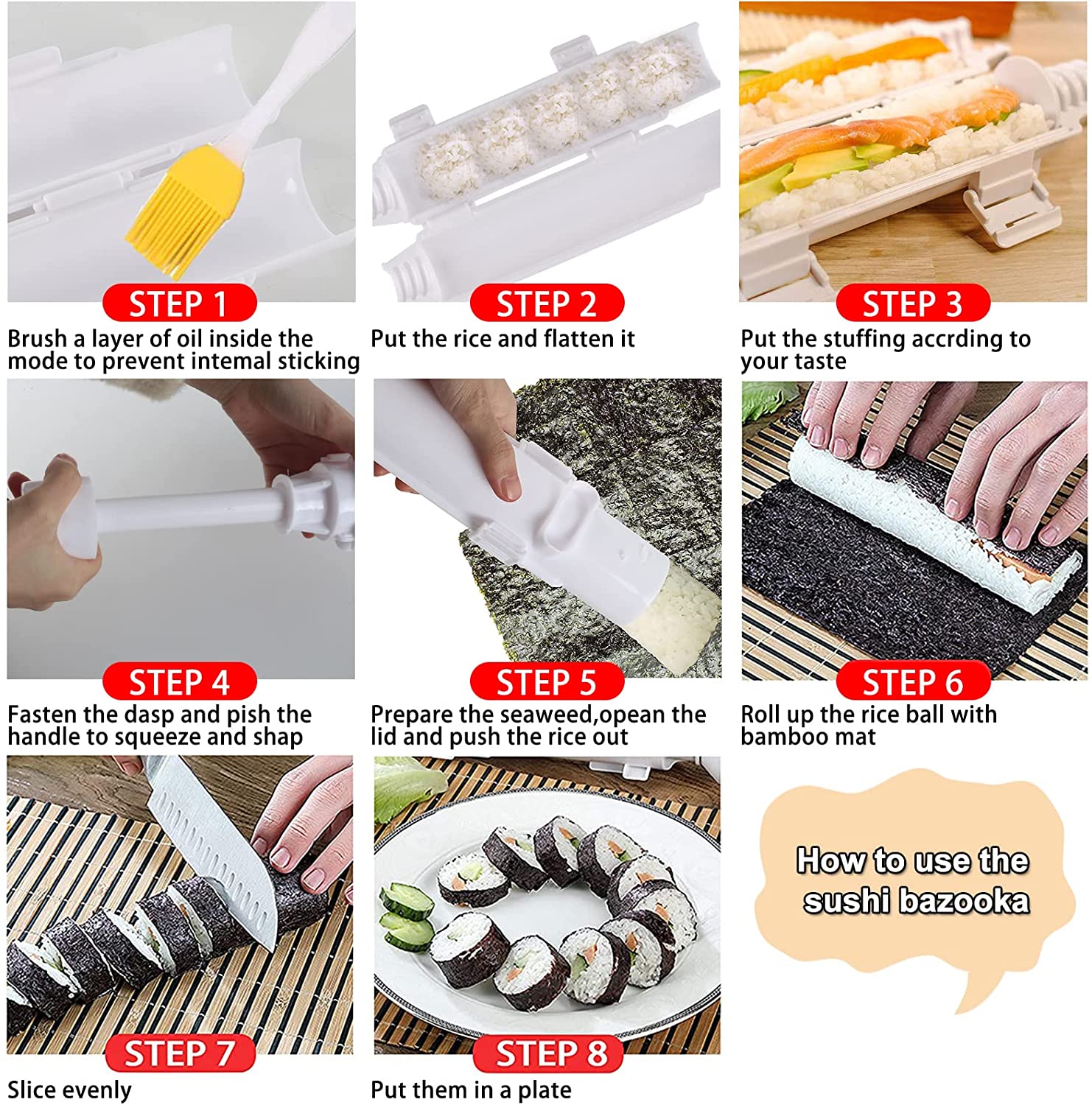 STEP 1
Brush a layer of oil inside the mode to prevent intemal sticking

STEP 2
Put the rice and flatten it

STEP 3
Put the stuffing accrding to your taste

STEP 4
Fasten the dasp and pish the handle to squeeze and shap

STEP 5
Prepare the seaweed,opean the lid and push the rice out

STEP 6
Roll up the rice ball with bamboo mat

STEP 7
Slice evenly

STEP 8
Put them in a plate

How to use the sushi bazooka