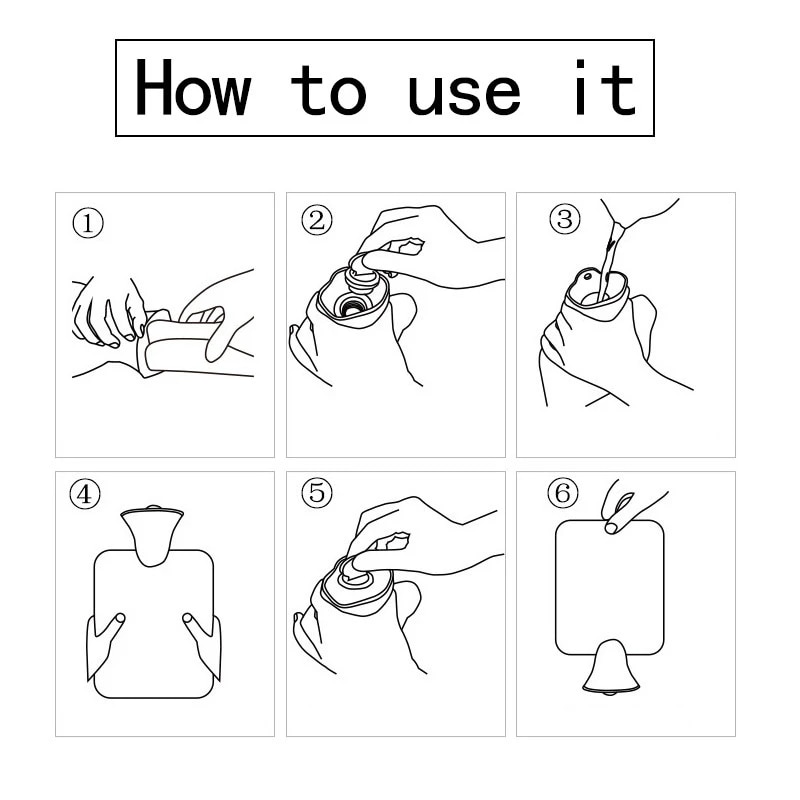 How to use it

①

②

③

④

⑤

⑥