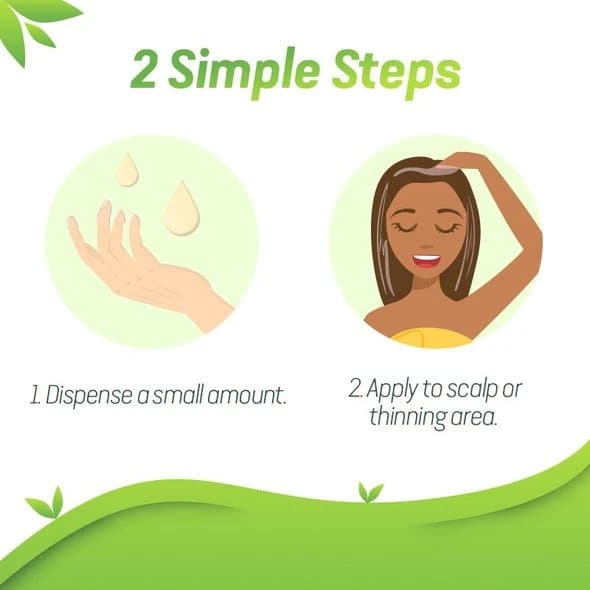 2 Simple Steps

1. Dispense a small amount.

2. Apply to scalp or thinning area.