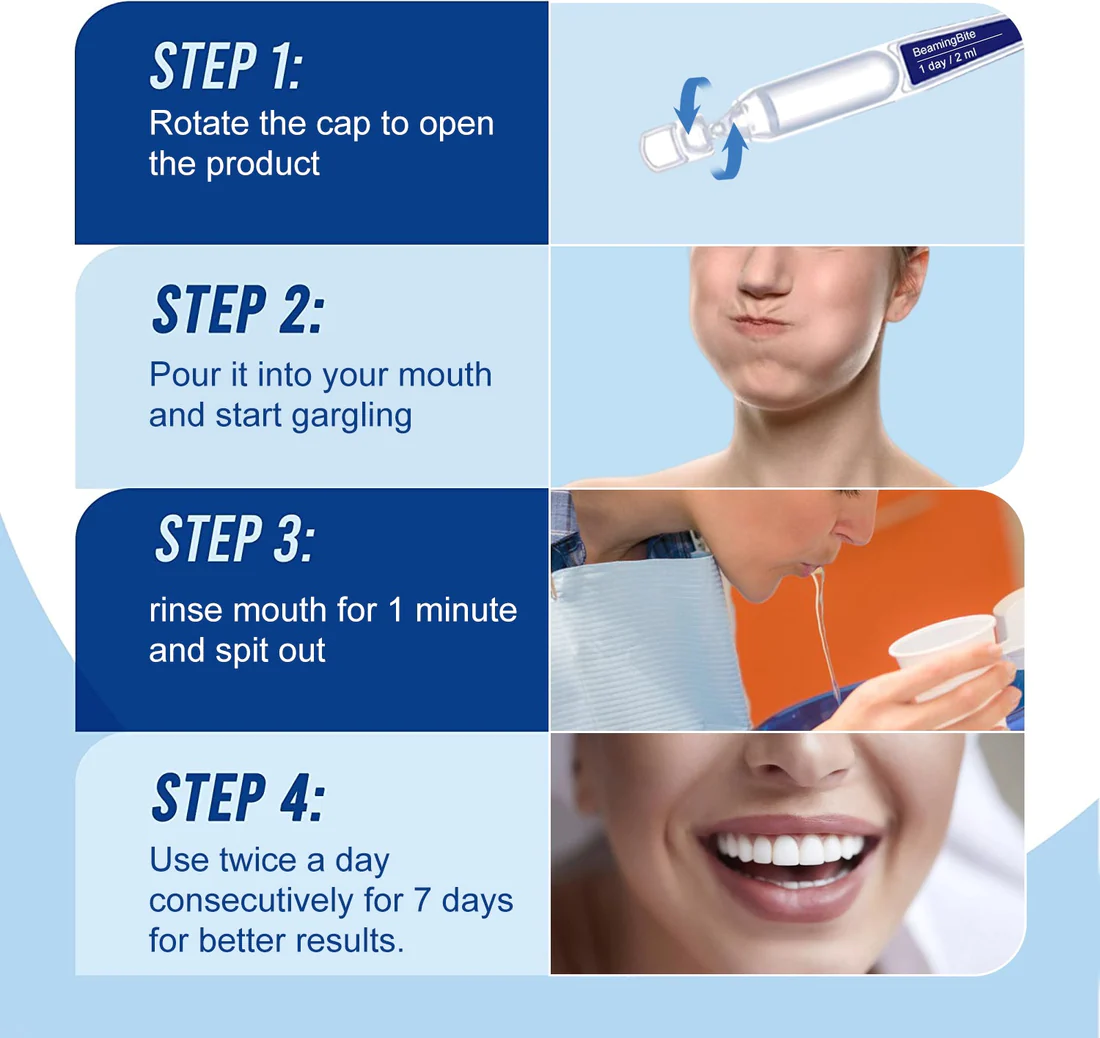 STEP 1:
Rotate the cap to open the product

BeamingBite
1 day / 2 ml

STEP 2:
Pour it into your mouth and start gargling

STEP 3:
rinse mouth for 1 minute and spit out

STEP 4:
Use twice a day consecutively for 7 days for better results.