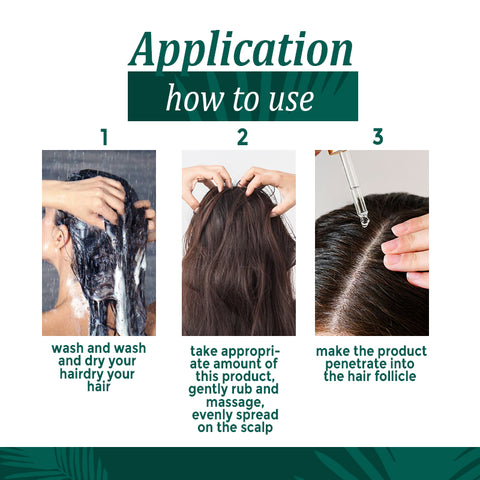 Application
how to use

1

wash and wash and dry your hairdry your hair

2

take appropriate amount of this product, gently rub and massage, evenly spread on the scalp

3

make the product penetrate into the hair follicle