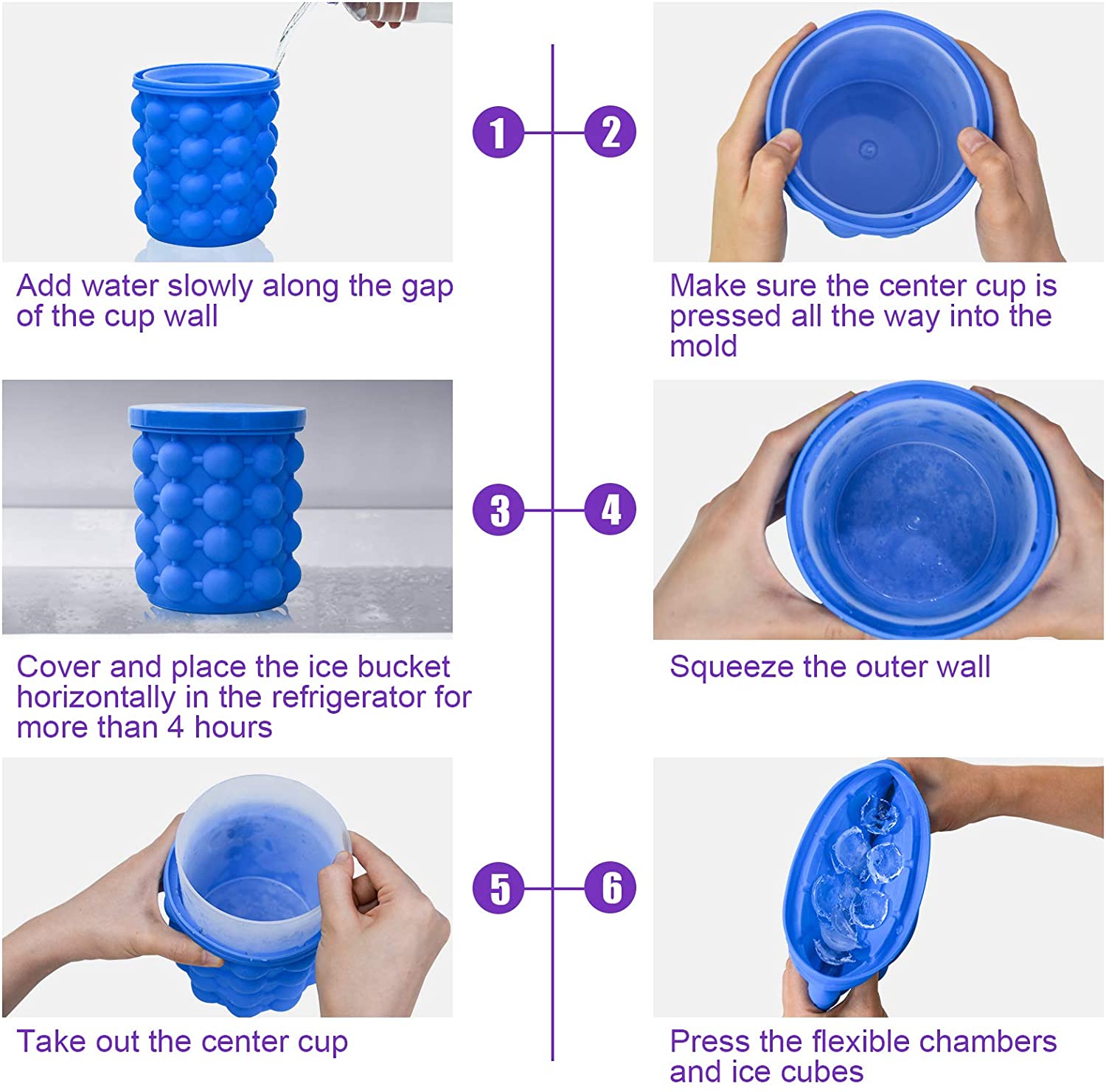 1

Add water slowly along the gap of the cup wall

2

Make sure the center cup is pressed all the way into the mold

3

Cover and place the ice bucket horizontally in the refrigerator for more than 4 hours

4

Squeeze the outer wall

5

Take out the center cup

6

Press the flexible chambers and ice cubes