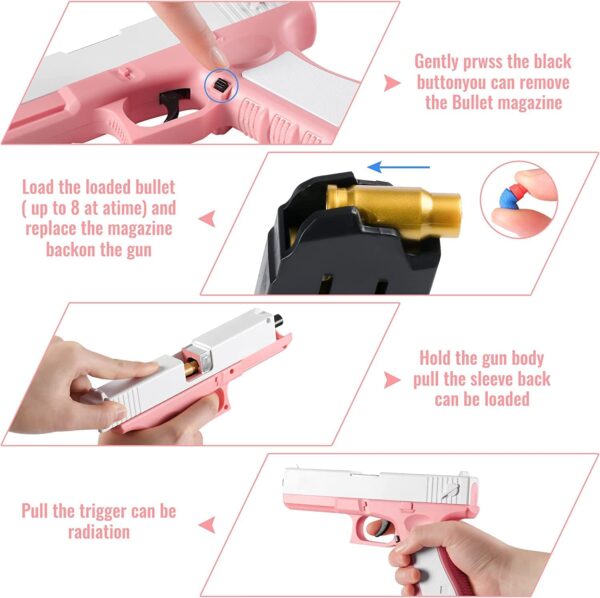 Gently prwss the black buttonyou can remove the Bullet magazine

Load the loaded bullet ( up to 8 at atime) and replace the magazine backon the gun

Hold the gun body pull the sleeve back can be loaded

Pull the trigger can be radiation