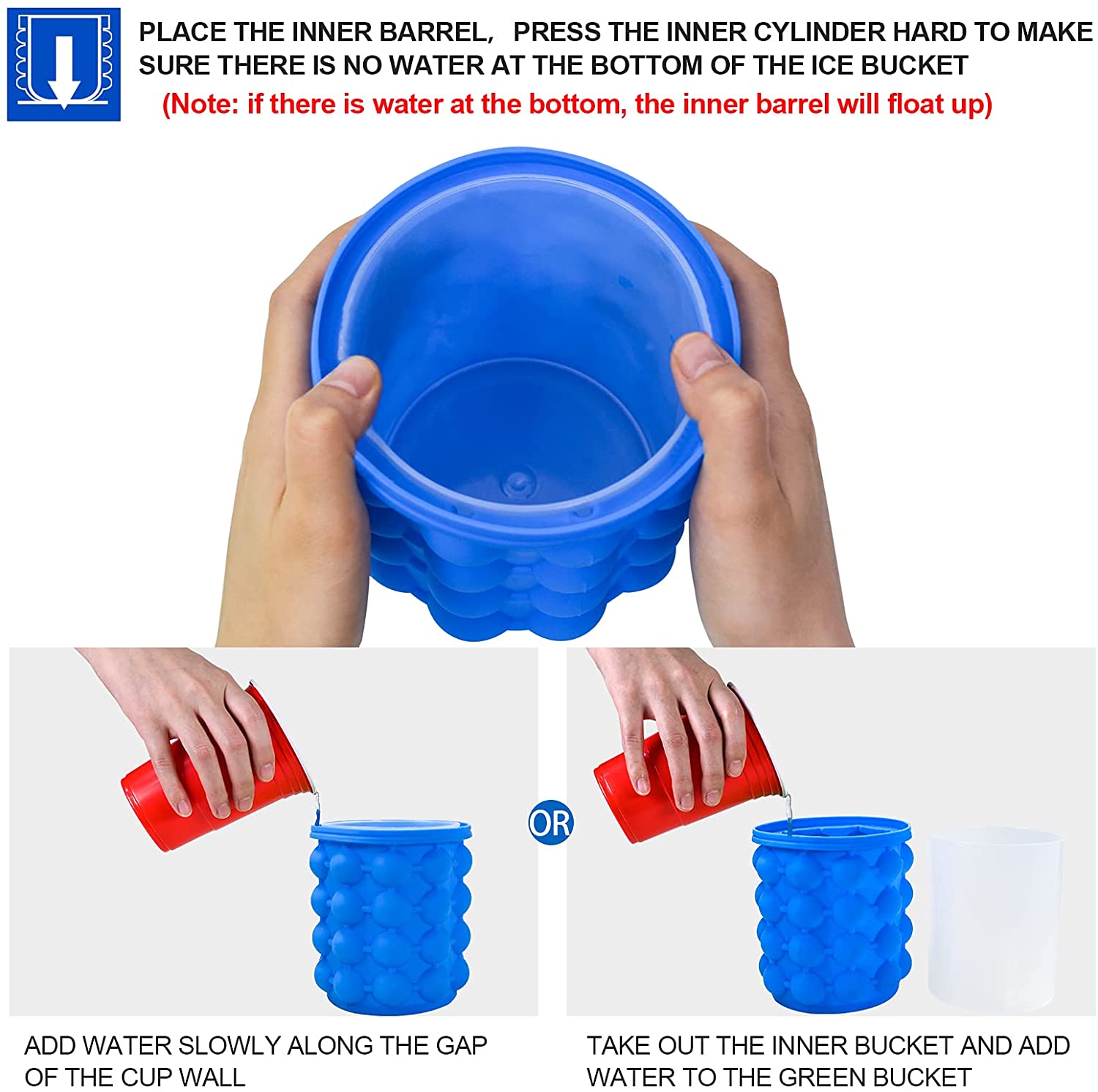 PLACE THE INNER BARREL, PRESS THE INNER CYLINDER HARD TO MAKE SURE THERE IS NO WATER AT THE BOTTOM OF THE ICE BUCKET
(Note: if there is water at the bottom, the inner barrel will float up)

OR

ADD WATER SLOWLY ALONG THE GAP OF THE CUP WALL

TAKE OUT THE INNER BUCKET AND ADD WATER TO THE GREEN BUCKET