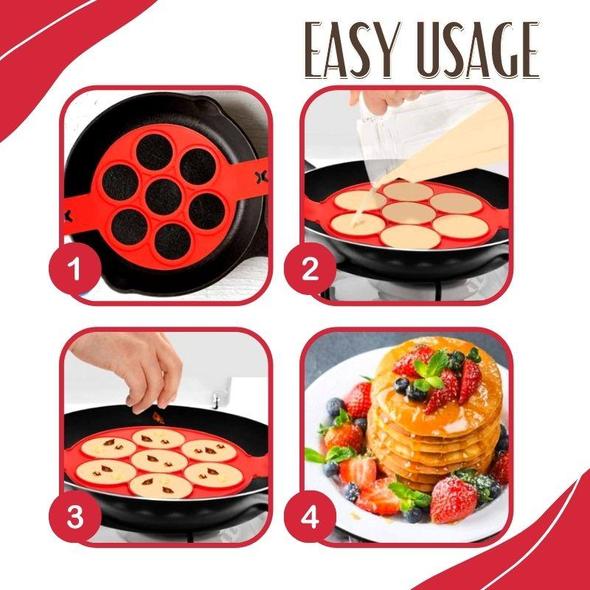 EASY USAGE

1

2

3

4