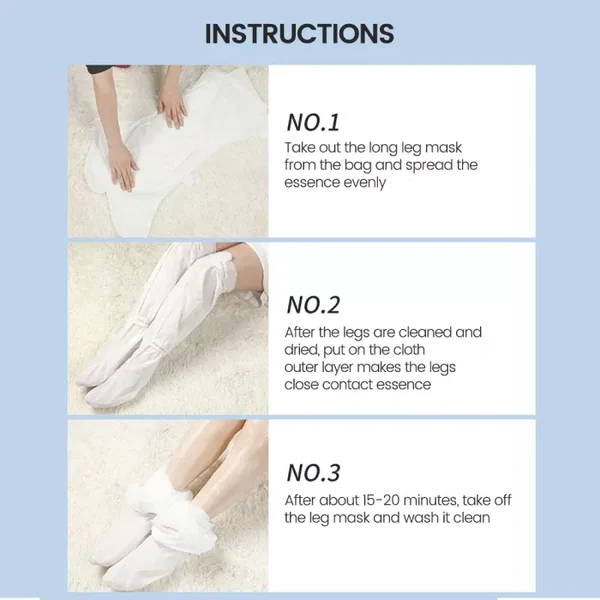 INSTRUCTIONS

NO.1

Take out the long leg mask from the bag and spread the essence evenly

NO.2

After the legs are cleaned and dried, put on the cloth outer layer makes the legs close contact essence

NO.3

After about 15-20 minutes, take off the leg mask and wash it clean