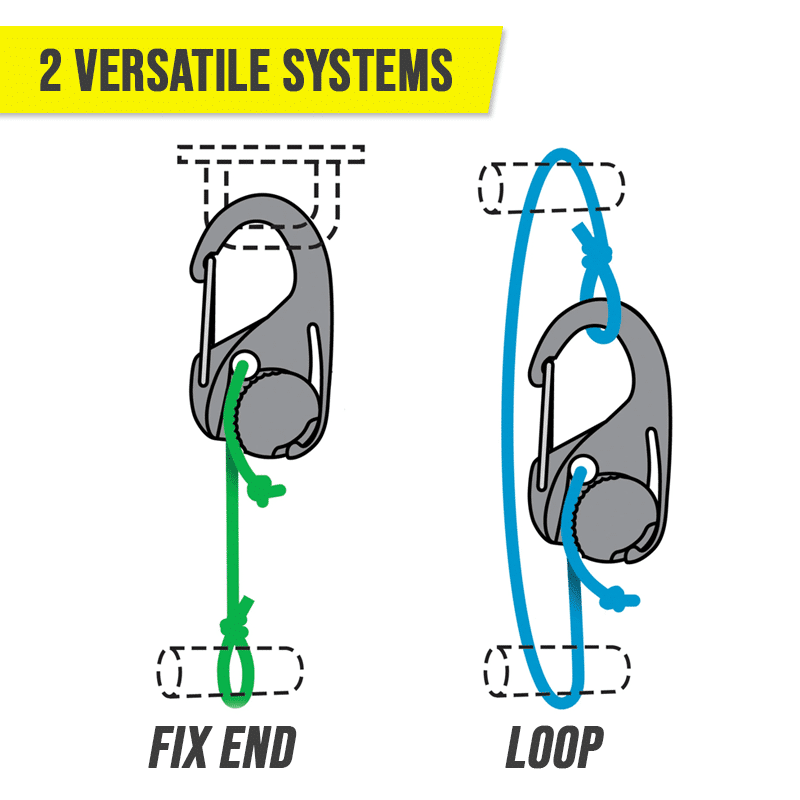 2 VERSATILE SYSTEMS

FIX END

LOOP