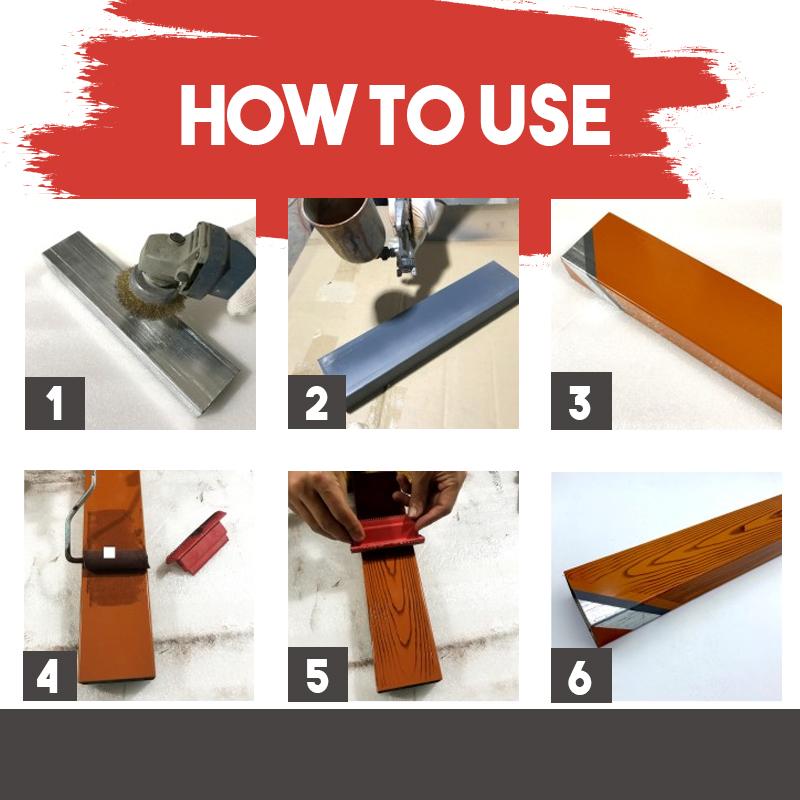 HOW TO USE

1

2

3

4

5

6