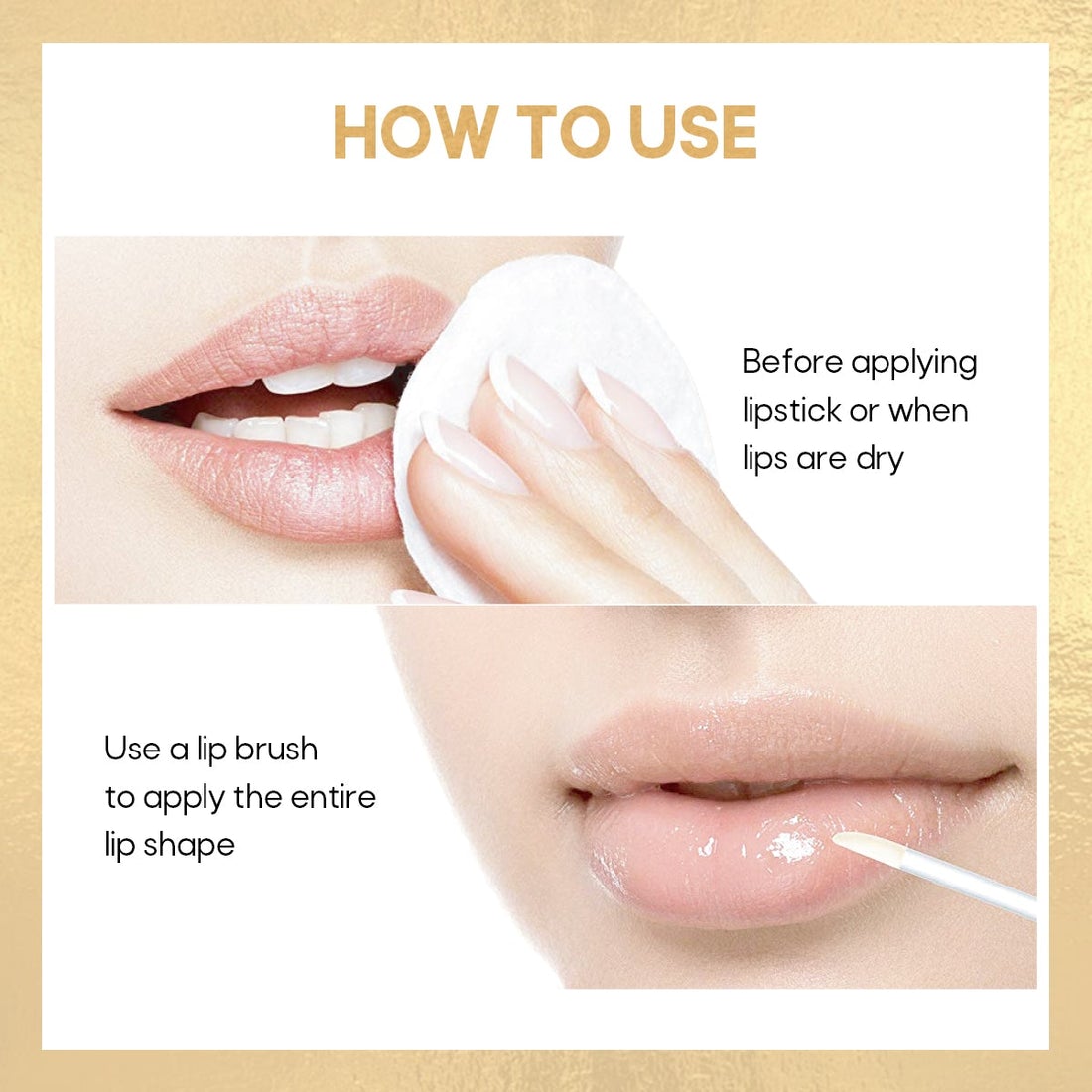 HOW TO USE

Before applying lipstick or when lips are dry

Use a lip brush to apply the entire lip shape