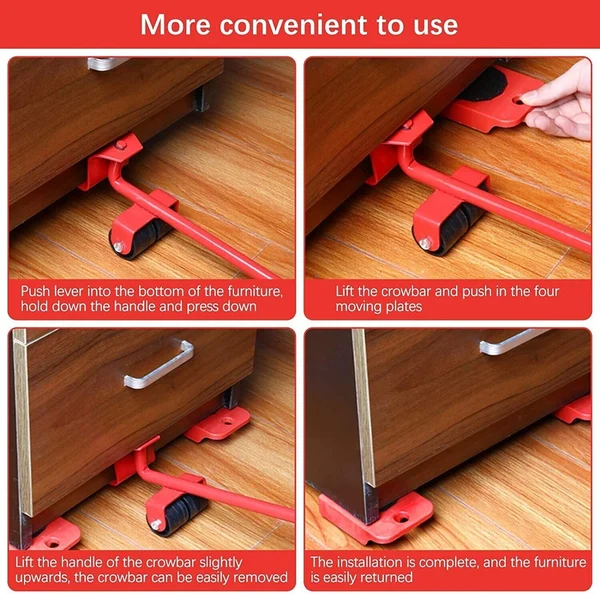 More convenient to use

Push lever into the bottom of the furniture, hold down the handle and press down

Lift the crowbar and push in the four moving plates

Lift the handle of the crowbar slightly upwards, the crowbar can be easily removed

The installation is complete, and the furniture is easily returned