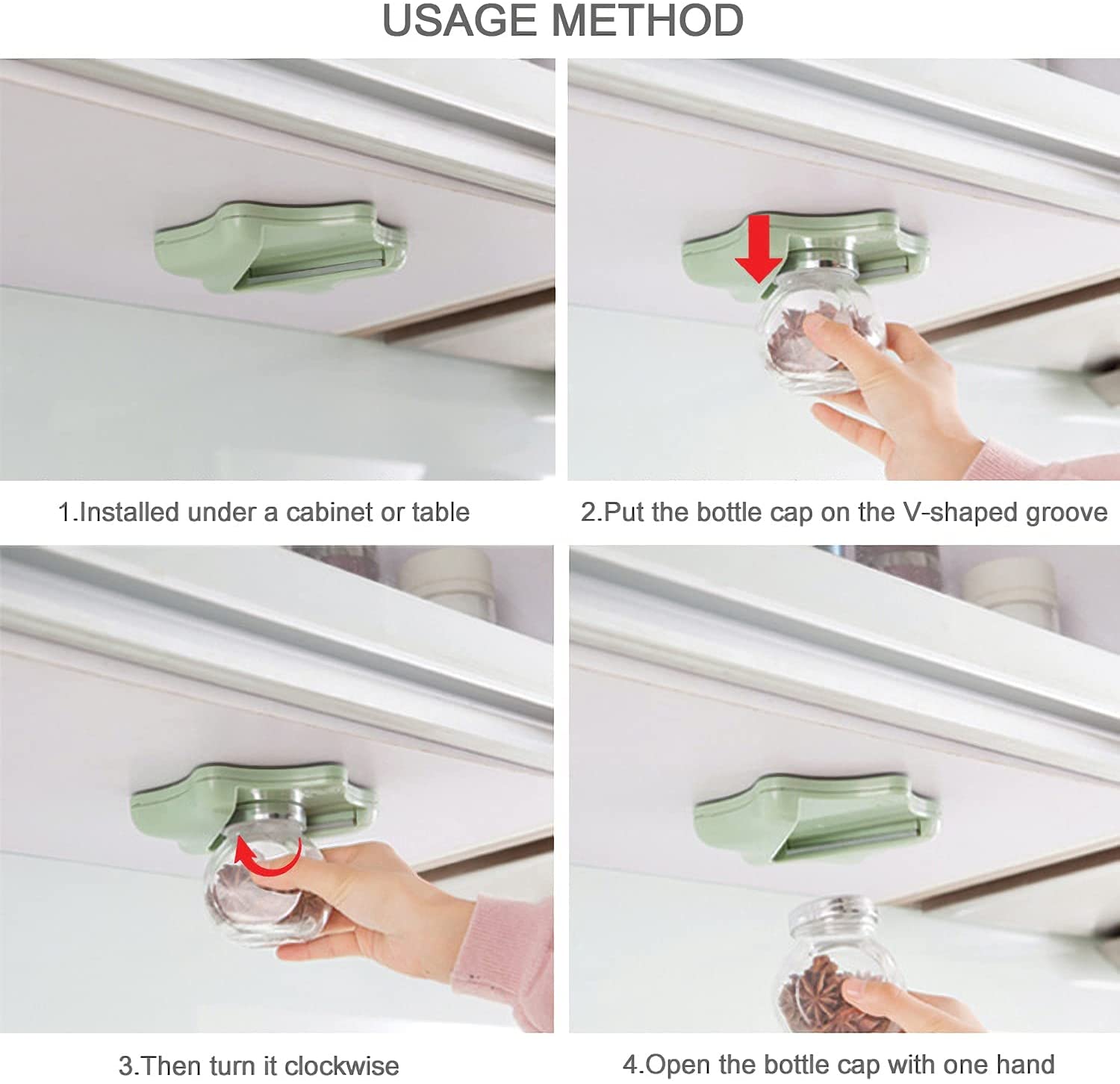 USAGE METHOD

1.Installed under a cabinet or table

2.Put the bottle cap on the V-shaped groove

3.Then turn it clockwise

4.Open the bottle cap with one hand