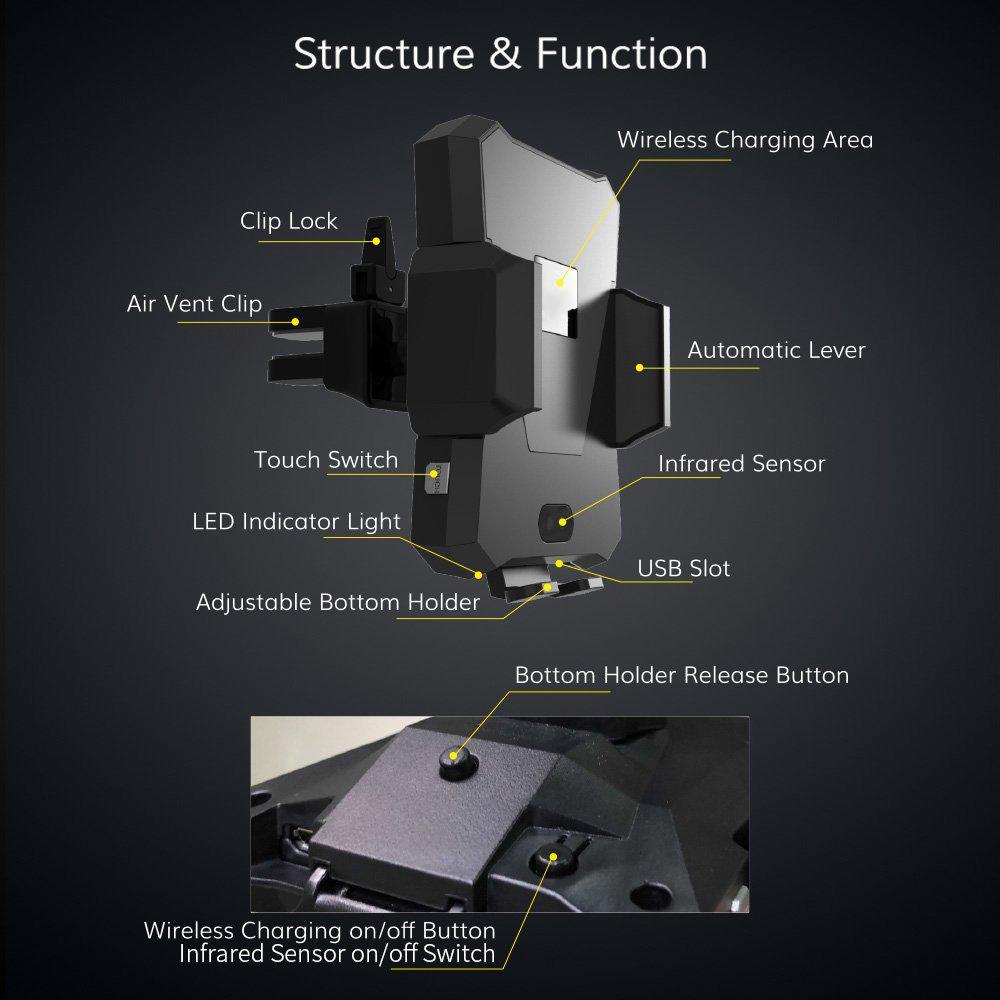 Structure & Function

Wireless Charging Area

Clip Lock

Air Vent Clip

Automatic Lever

Touch Switch

Infrared Sensor

LED Indicator Light

USB Slot

Adjustable Bottom Holder

Bottom Holder Release Button

Wireless Charging on/off Button
Infrared Sensor on/off Switch