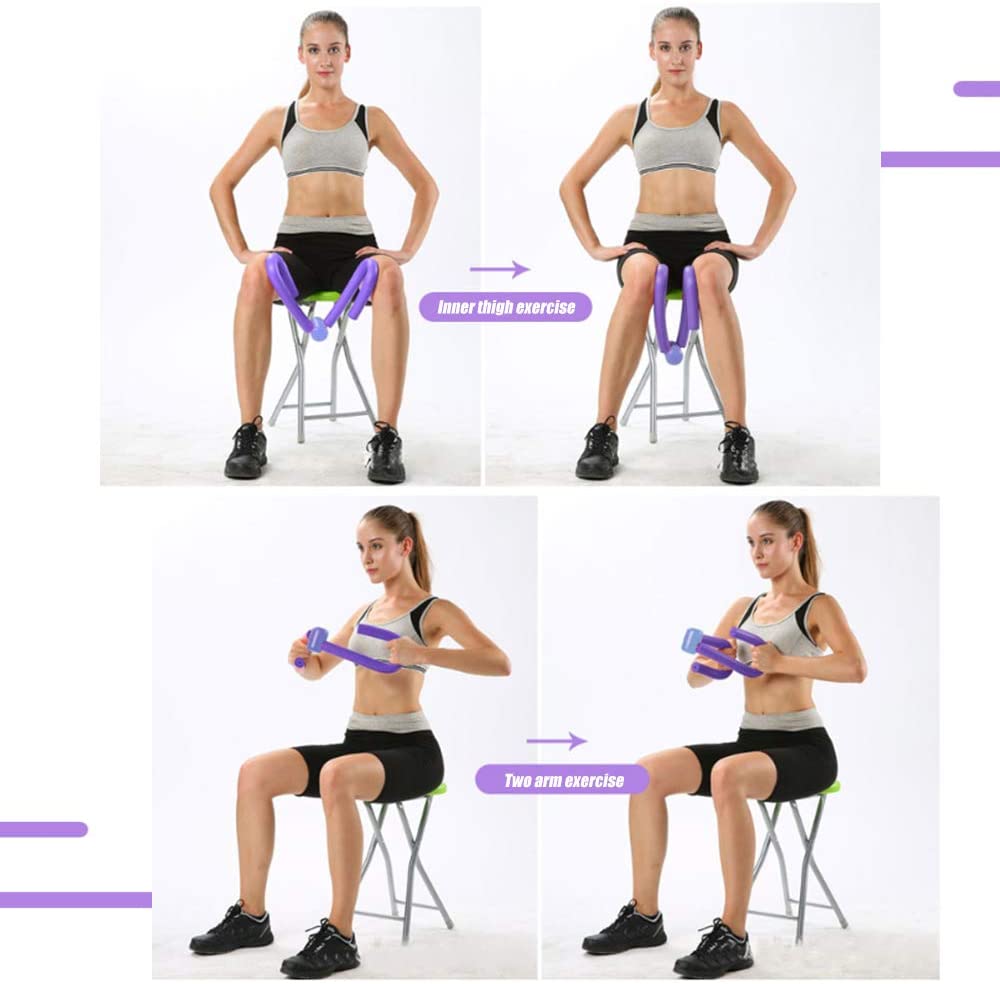 Inner thigh exercise

Two arm exercise