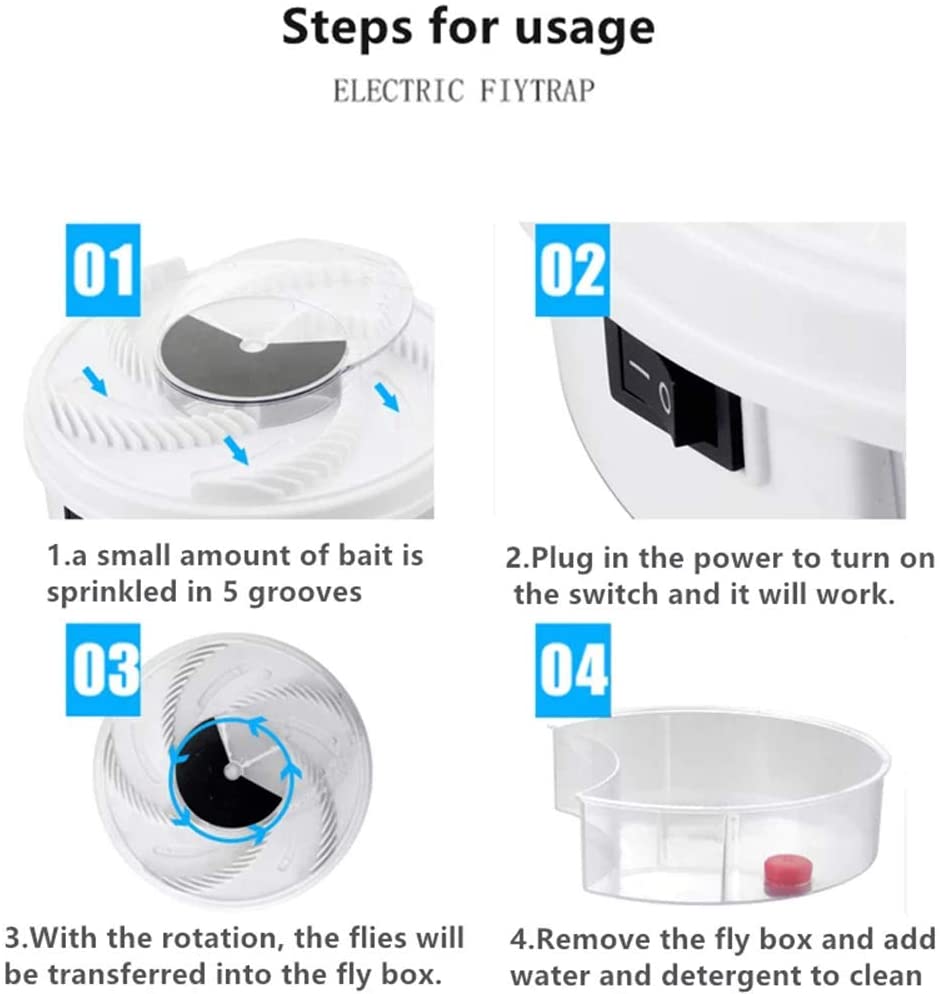 Steps for usage

ELECTRIC FIYTRAP

01

1.a small amount of bait is sprinkled in 5 grooves

02

2.Plug in the power to turn on the switch and it will work.

03

3.With the rotation, the flies will be transferred into the fly box.

04

4.Remove the fly box and add water and detergent to clean