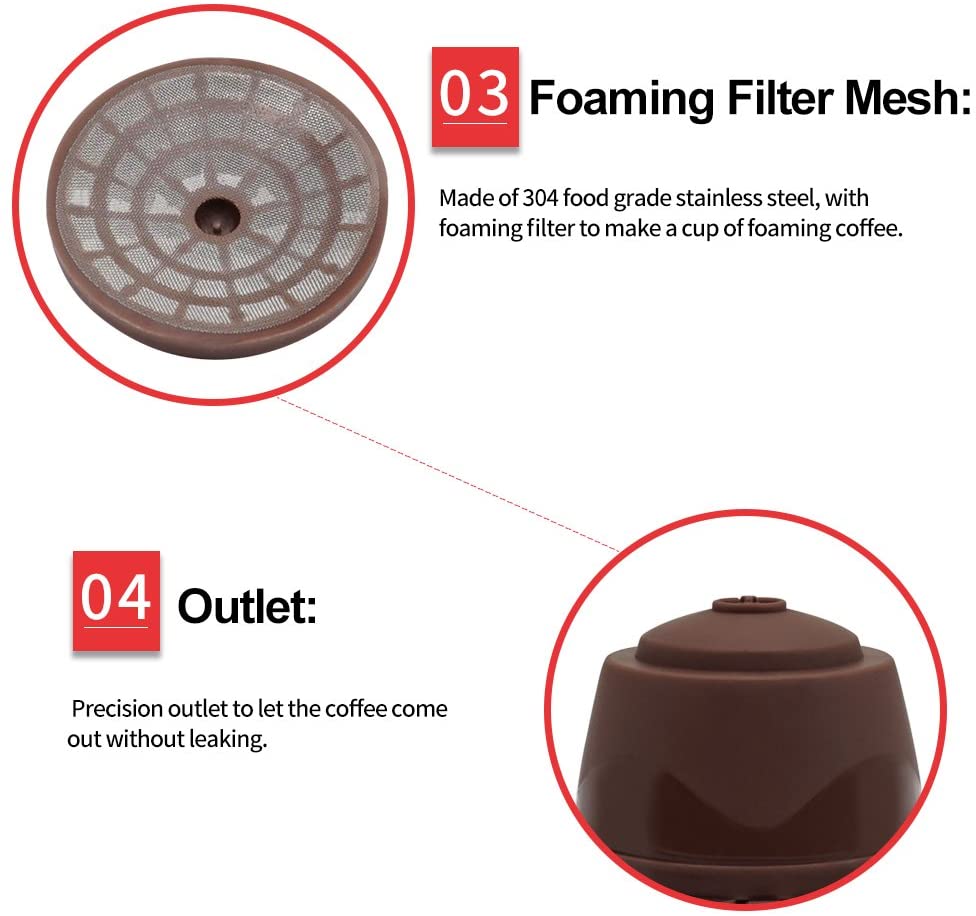 03 Foaming Filter Mesh:

Made of 304 food grade stainless steel, with foaming filter to make a cup of foaming coffee.

04 Outlet:

Precision outlet to let the coffee come out without leaking.