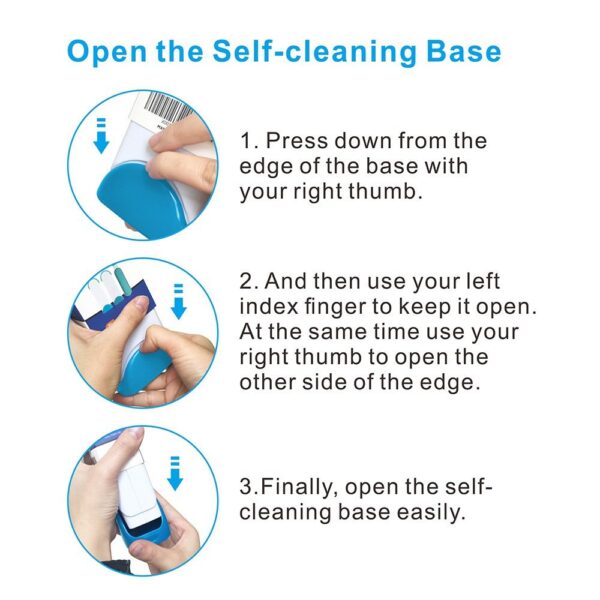 Open the Self-cleaning Base

1. Press down from the edge of the base with your right thumb.

2. And then use your left index finger to keep it open. At the same time use your right thumb to open the other side of the edge.

3.Finally, open the self-cleaning base easily.