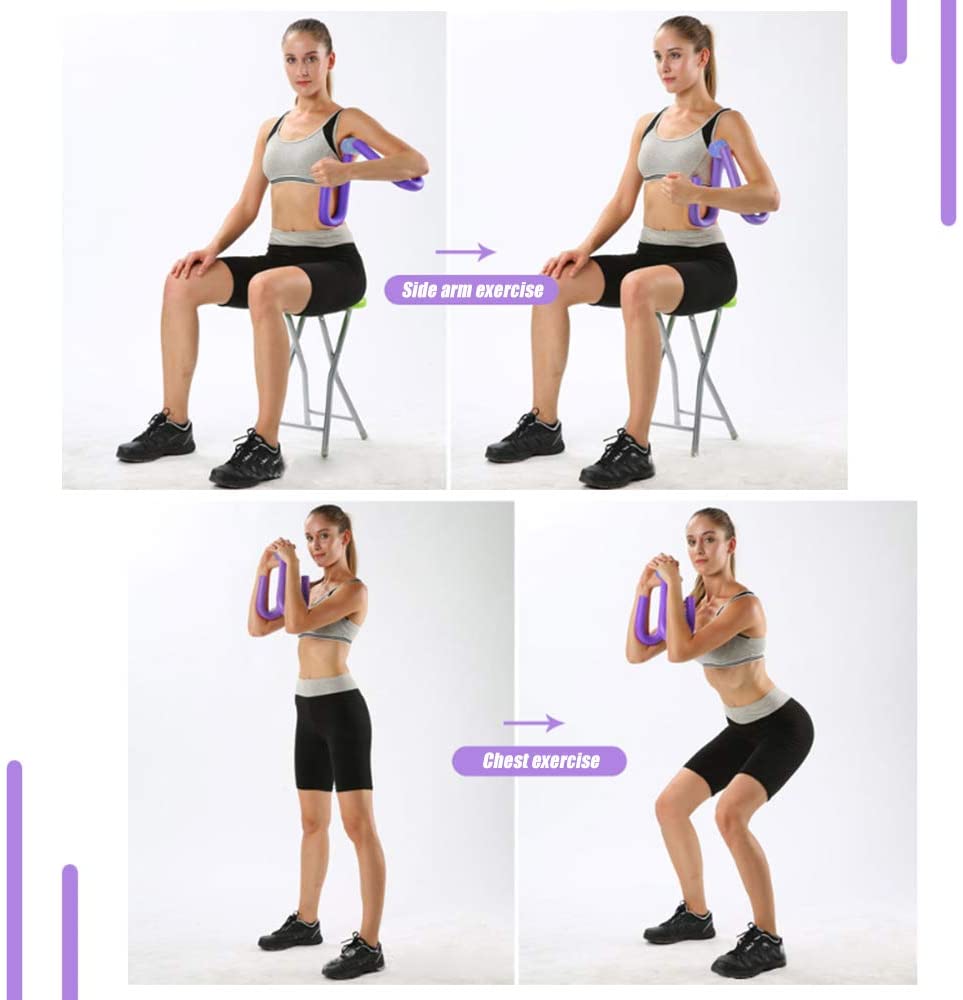 Side arm exercise

Chest exercise