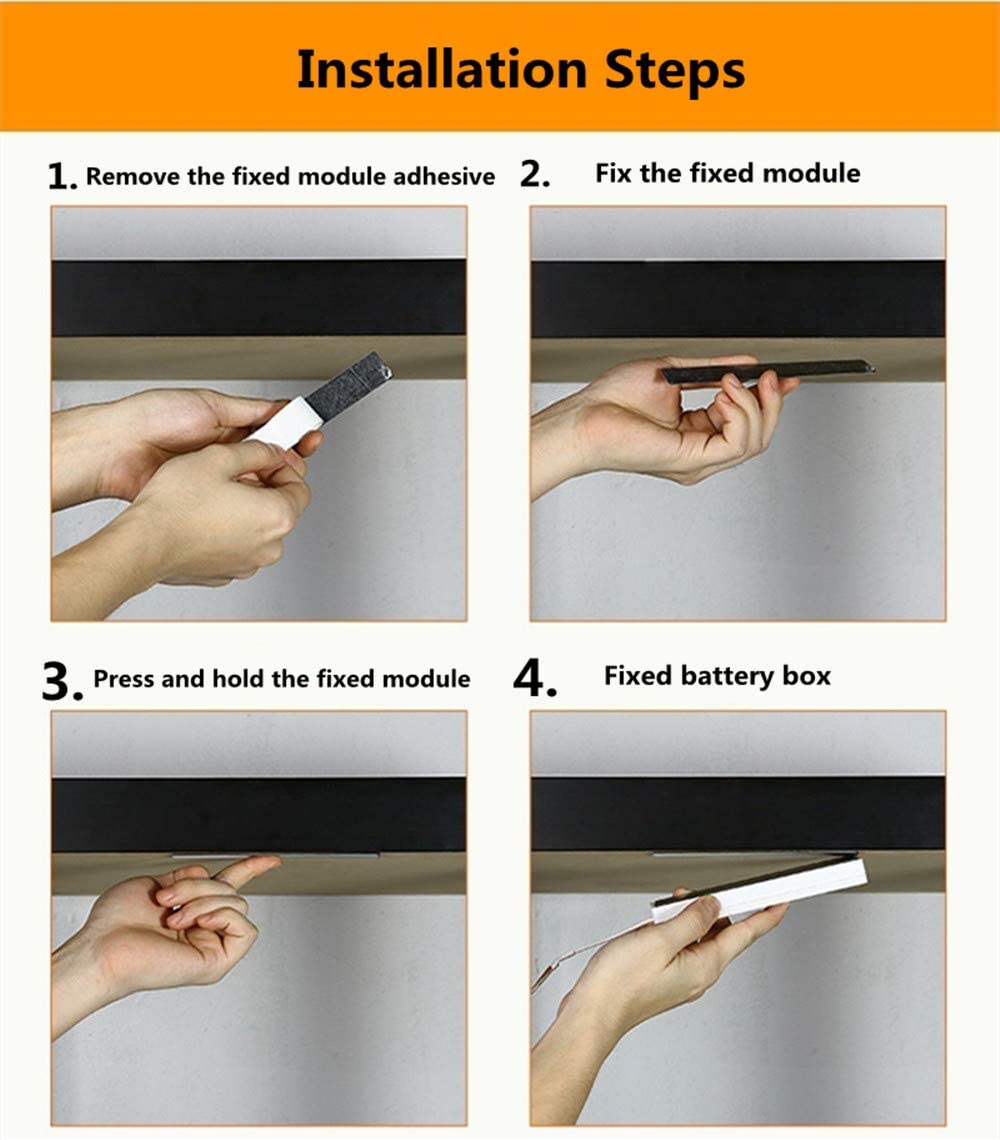 Installation Steps

1. Remove the fixed module adhesive

2. Fix the fixed module

3. Press and hold the fixed module

4. Fixed battery box