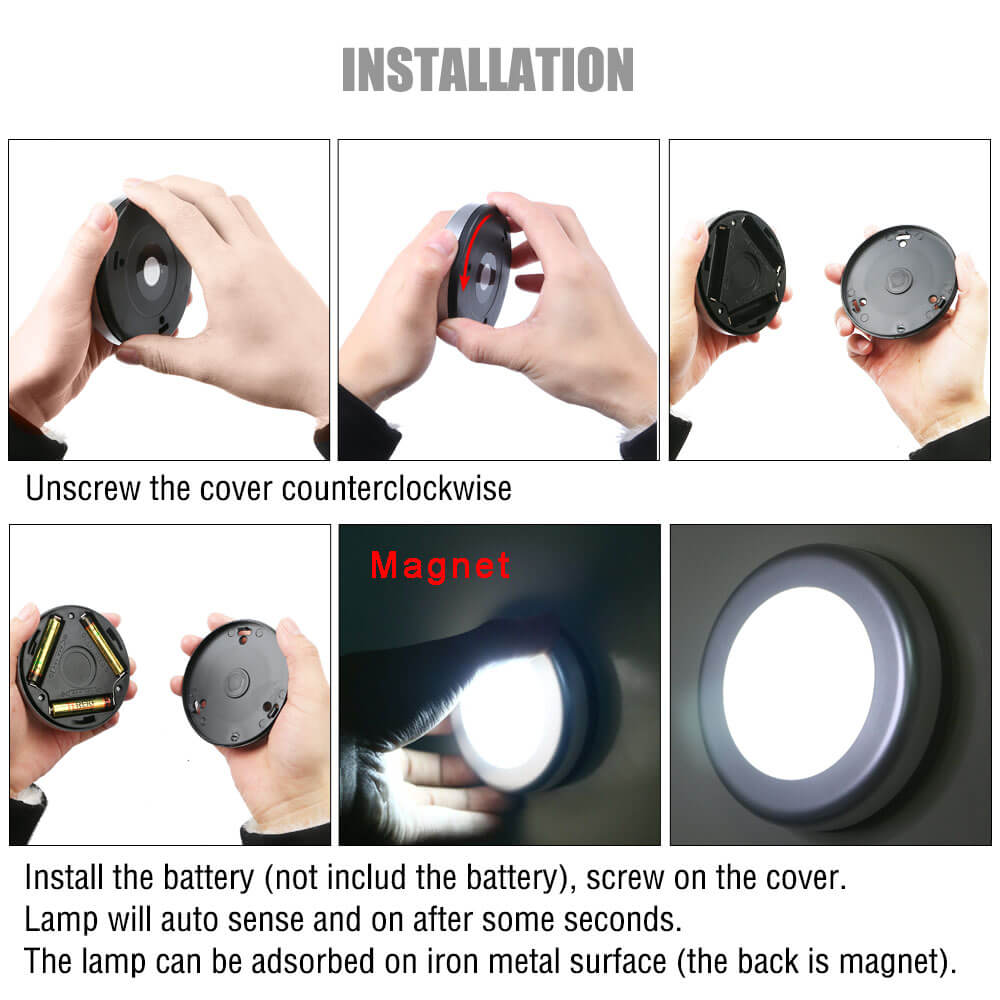 INSTALLATION

Unscrew the cover counterclockwise

Magnet

Install the battery (not includ the battery), screw on the cover.
Lamp will auto sense and on after some seconds.
The lamp can be adsorbed on iron metal surface (the back is magnet).